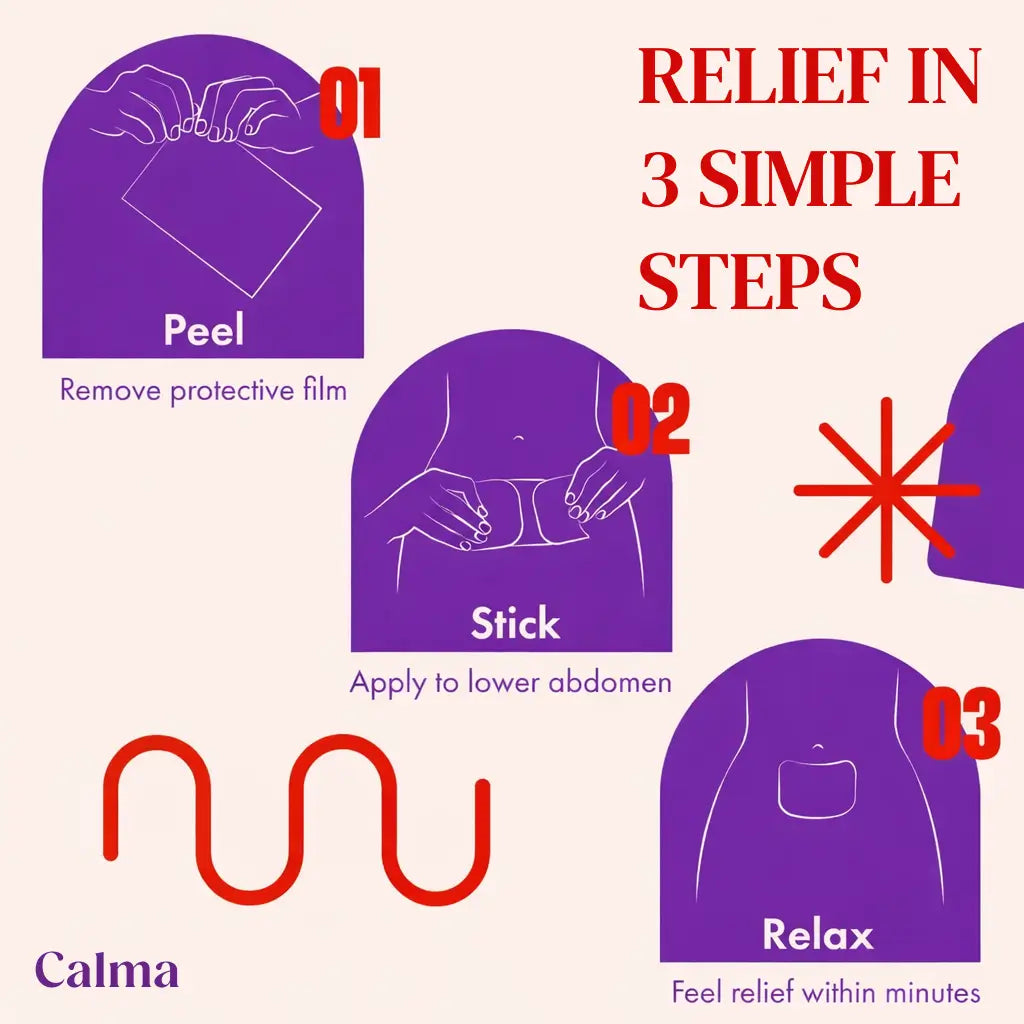 RELIEF IN 3 SIMPLE STEPS

01

Peel

Remove protective film

02

Stick

Apply to lower abdomen

03

Relax

Feel relief within minutes

Calma